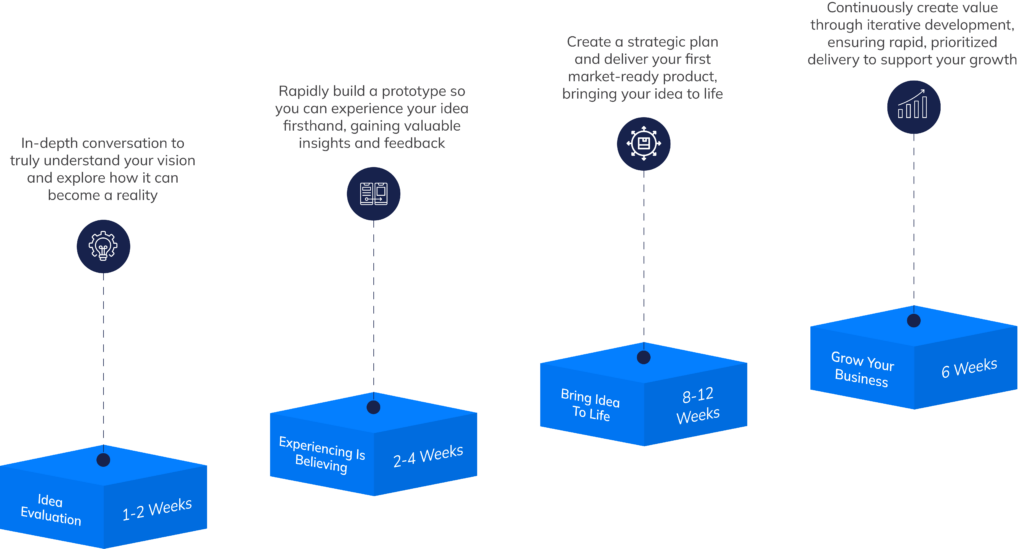 In-depth conversation to truly understand your vision and explore how it can become a reality

Idea Evaluation

1-2 Weeks

Rapidly build a prototype so you can experience your idea firsthand, gaining valuable insights and feedback

Experiencing Is Believing

2-4 Weeks

Create a strategic plan and deliver your first market-ready product, bringing your idea to life

Bring Idea To Life

8-12 Weeks

Continuously create value through iterative development, ensuring rapid, prioritized delivery to support your growth

Grow Your Business

6 Weeks